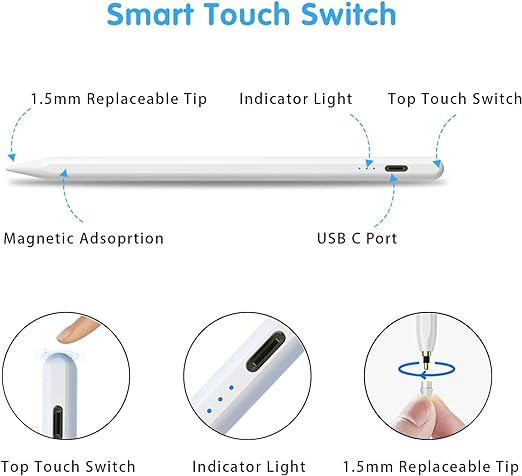 Smart Touch Switch

1.5mm Replaceable Tip

Indicator Light

Top Touch Switch

Magnetic Adsoprtion

USB C Port

Top Touch Switch

Indicator Light

1.5mm Replaceable Tip